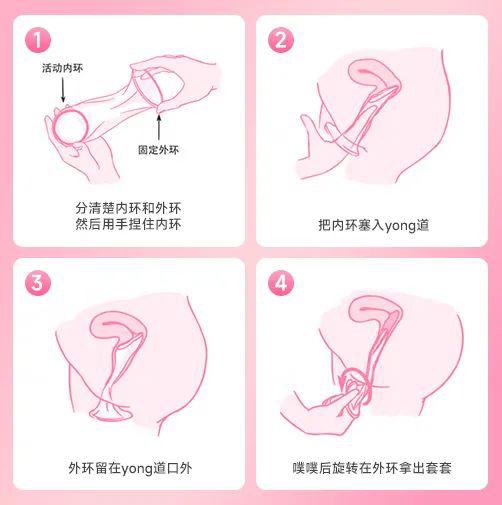 1

活动内环

固定外环

分清楚内环和外环
然后用手捏住内环

2

把内环塞入yong道

3

外环留在yong道口外

4

噗噗后旋转在外环拿出套套