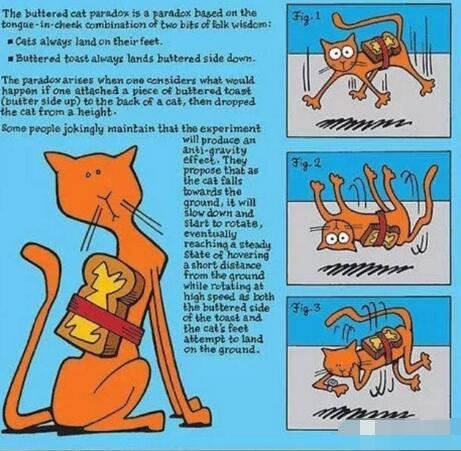 The buttered cat paradox is a paradox based on the tongue-in-cheek combination of two bits of folk wisdom:

▪ Cats always land on their feet.

▪ Buttered toast always lands buttered side down.

The paradox arises when one considers what would happen if one attached a piece of buttered toast (butter side up) to the back of a cat, then dropped the cat from a height.

Some people jokingly maintain that the experiment will produce an anti-gravity effect. They propose that as the cat falls towards the ground, it will slow down and start to rotate, eventually reaching a steady state of hovering a short distance from the ground while rotating at high speed as both the buttered side of the toast and the cat's feet attempt to land on the ground.

Fig. 1

Fig. 2

Fig. 3