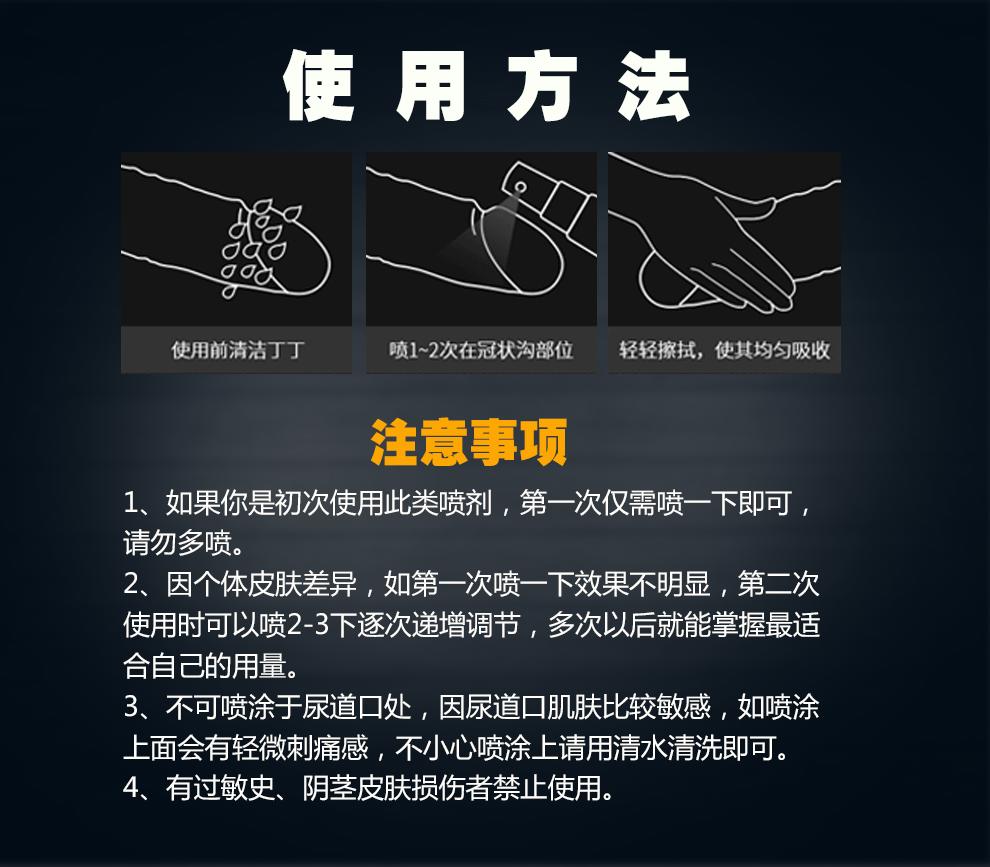 使用方法

使用前清洁丁丁

喷1~2次在冠状沟部位

轻轻擦拭，使其均匀吸收

注意事项

1、如果你是初次使用此类喷剂，第一次仅需喷一下即可，请勿多喷。
2、因个体皮肤差异，如第一次喷一下效果不明显，第二次使用时可以喷2-3下逐次递增调节，多次以后就能掌握最适合自己的用量。
3、不可喷涂于尿道口处，因尿道口肌肤比较敏感，如喷涂上面会有轻微刺痛感，不小心喷涂上请用清水清洗即可。
4、有过敏史、阴茎皮肤损伤者禁止使用。