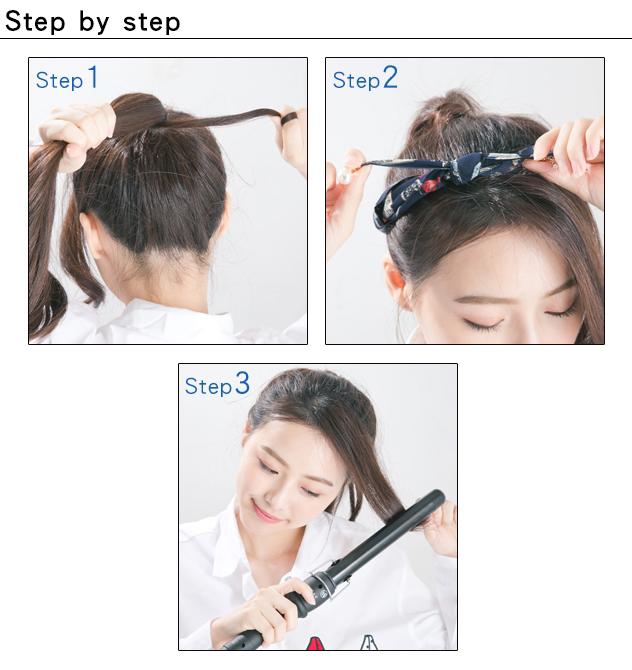 Step by step

Step 1

Step 2

Step 3